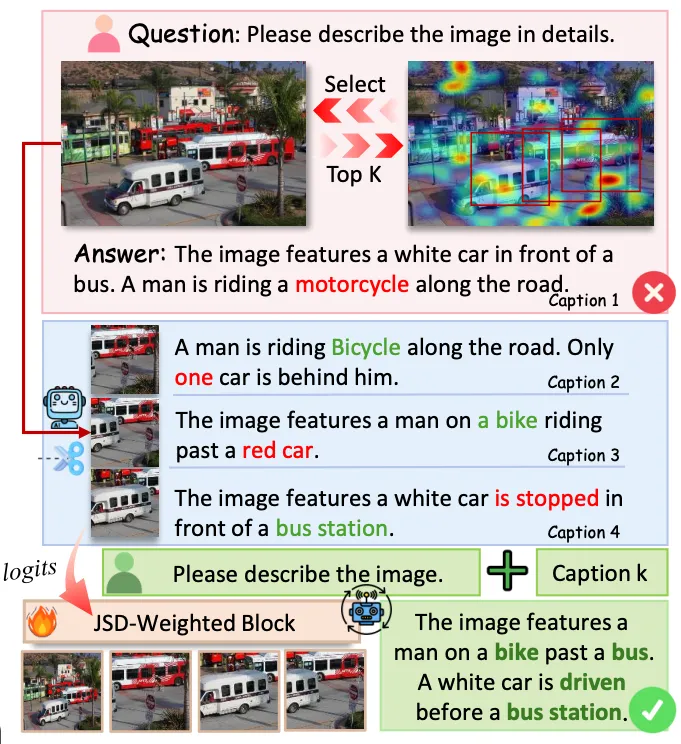 Question: Please describe the image in details.

Select

Top K

Answer: The image features a white car in front of a bus. A man is riding a motorcycle along the road.

Caption 1

A man is riding Bicycle along the road. Only one car is behind him.

Caption 2

The image features a man on a bike riding past a red car.

Caption 3

The image features a white car is stopped in front of a bus station.

Caption 4

logits

Please describe the image.

Caption k

JSD-Weighted Block

The image features a man on a bike past a bus. A white car is driven before a bus station.